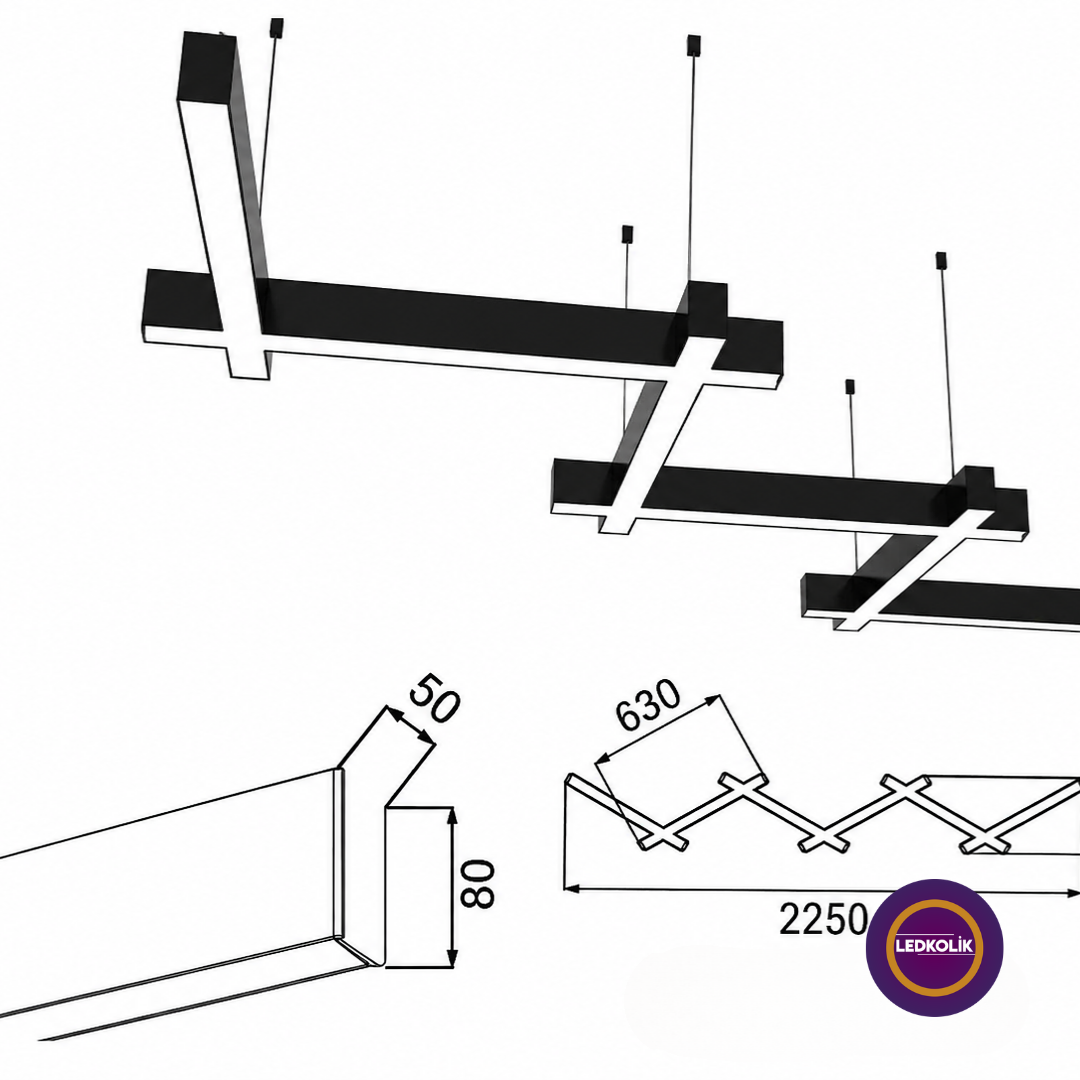 50

80

630

2250

LEDKOLİK