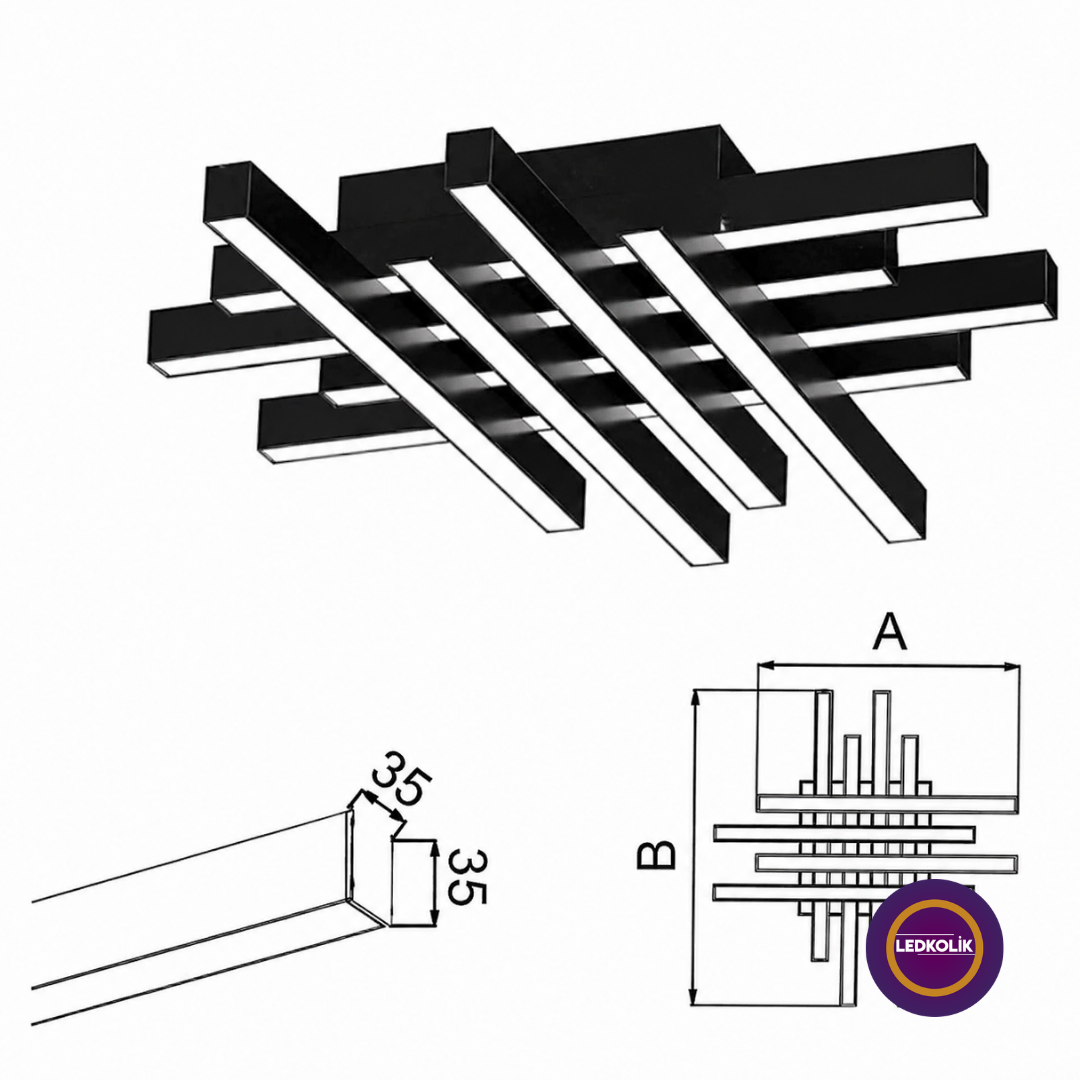 35
35
A
B
LEDKOLİK