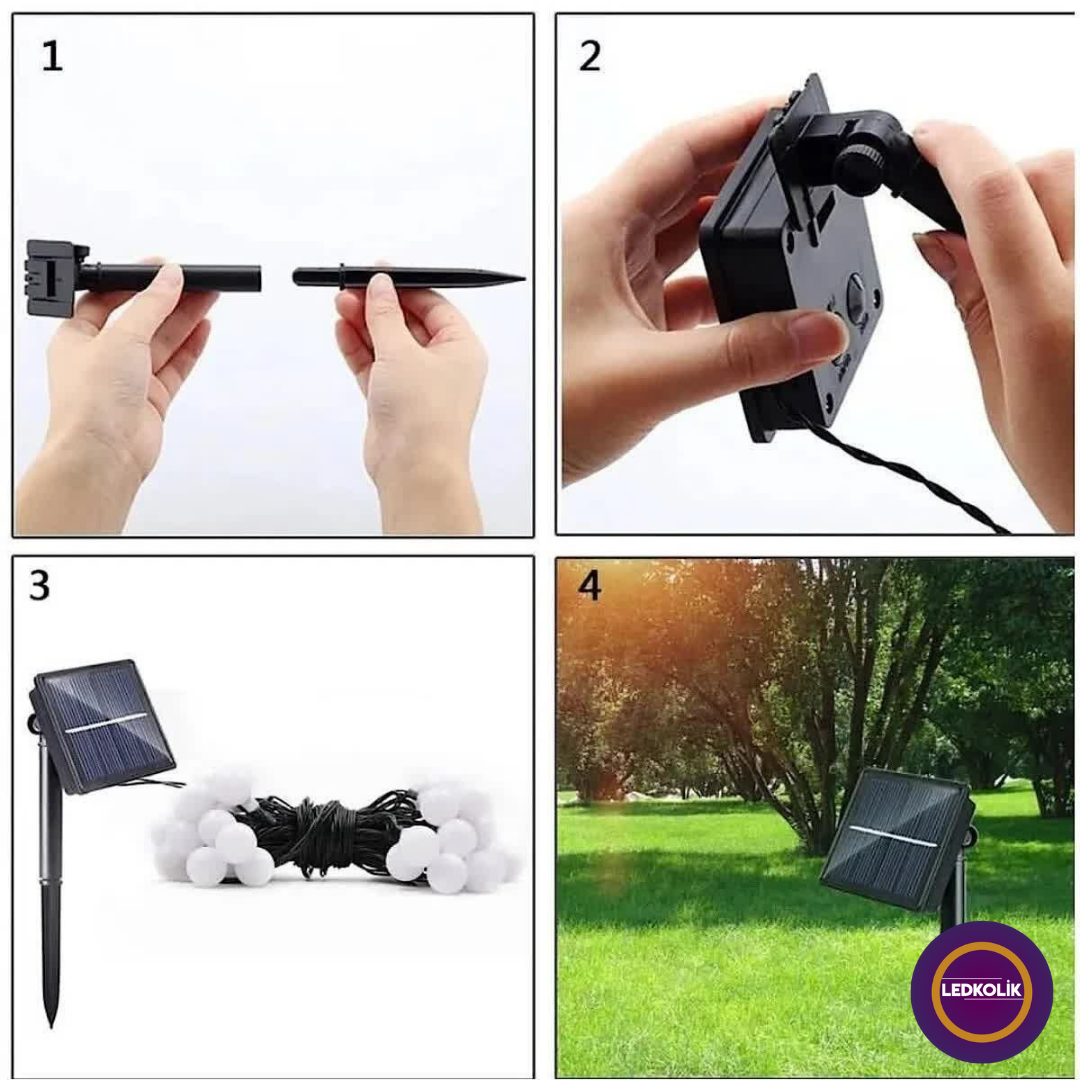 1

2

3

4

LEDKOLİK